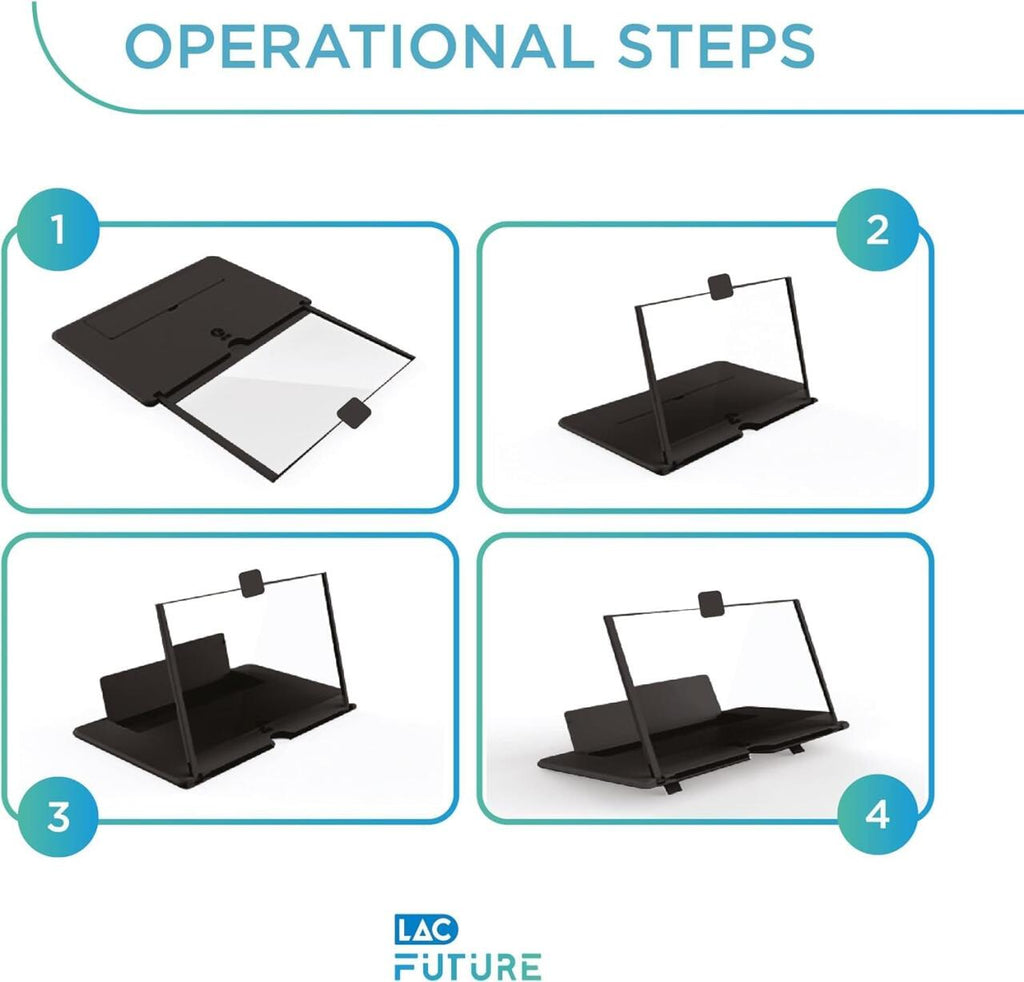 OPERATIONAL STEPS

1

2

3

4

LAC
FUTURE